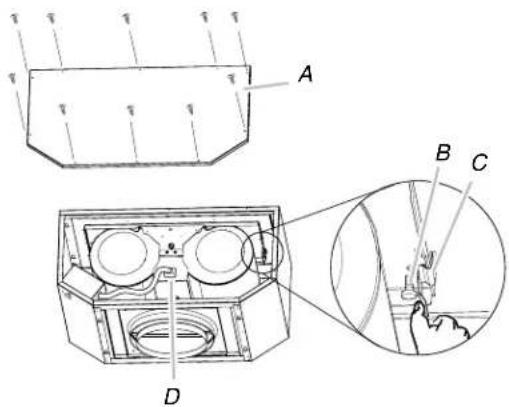 A

B

C

D