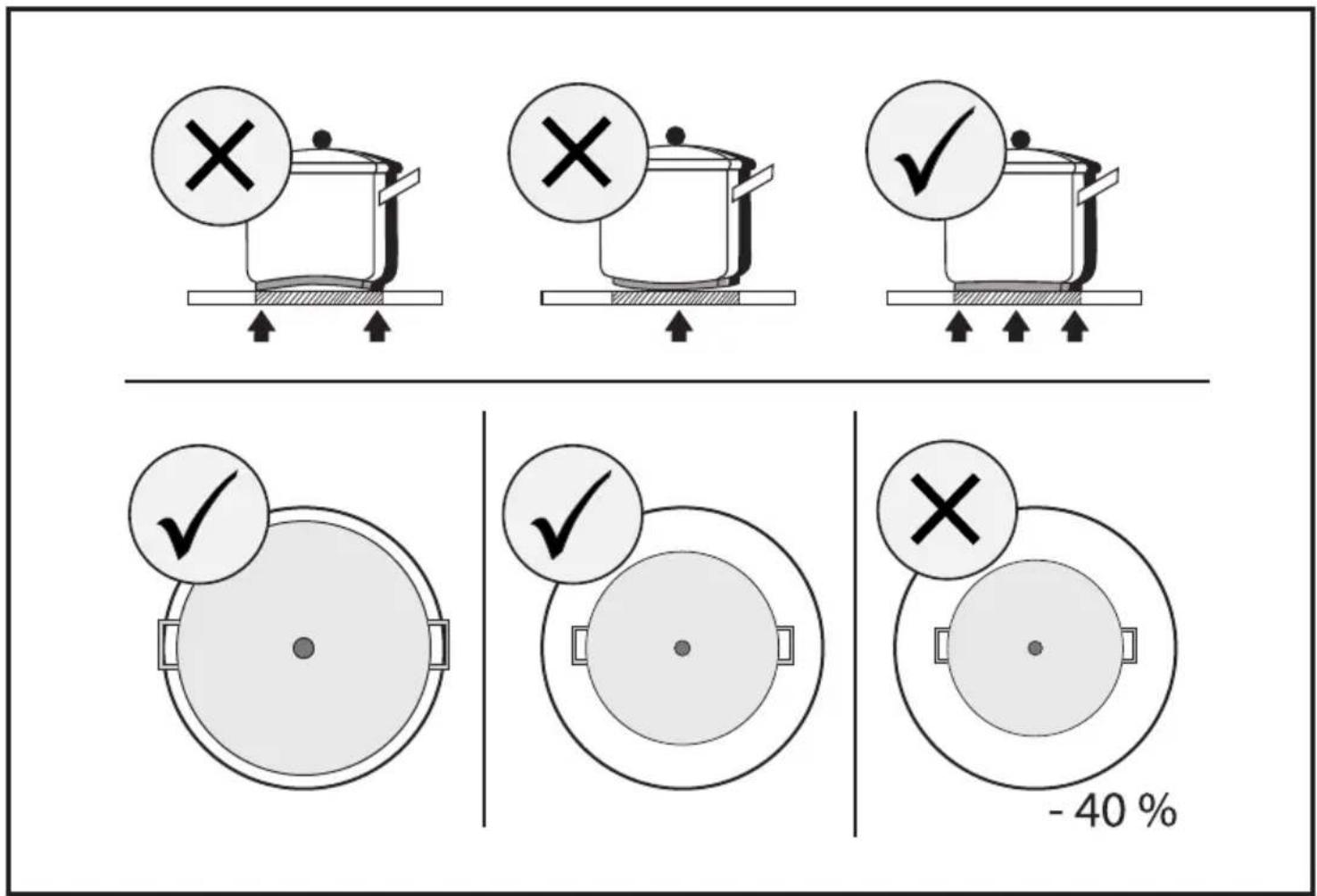 - 40 %