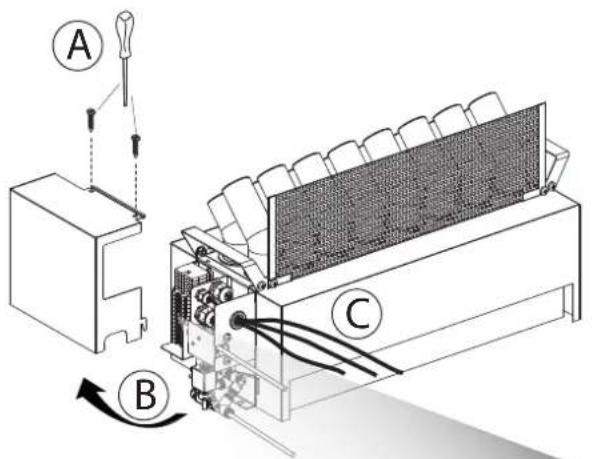 A
B
C