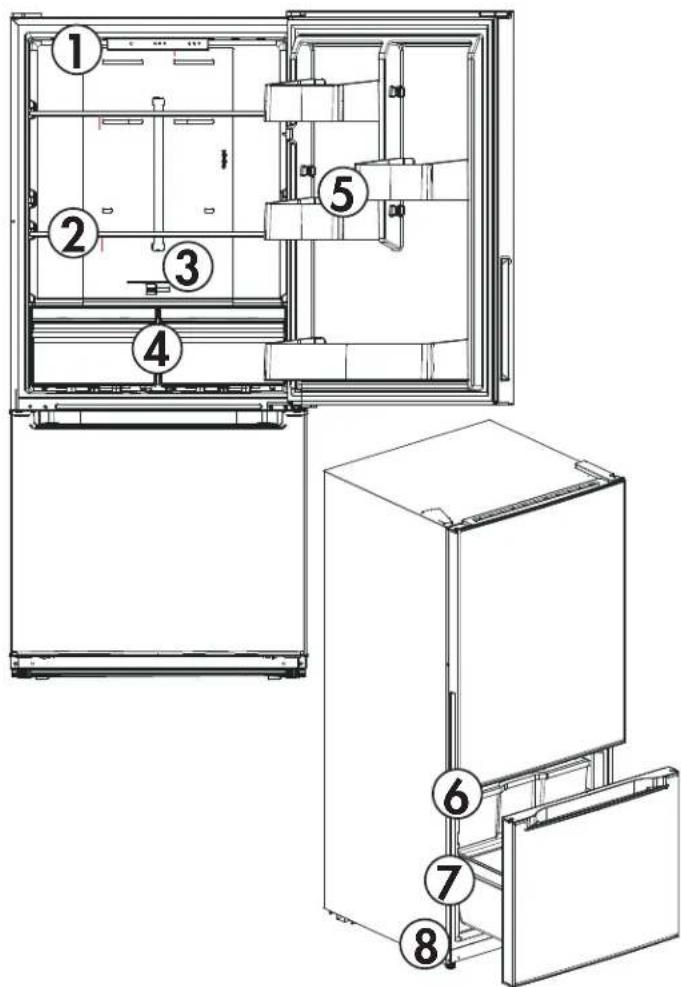 1
2
3
4
5
6
7
8