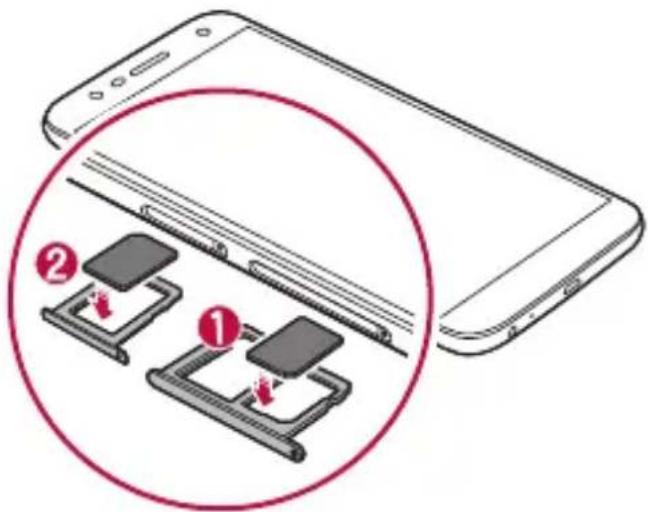 2
1