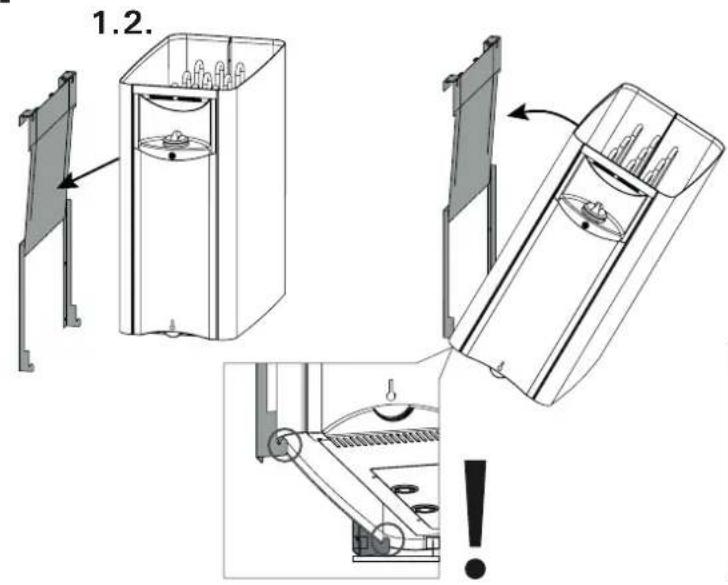 1.2.

!