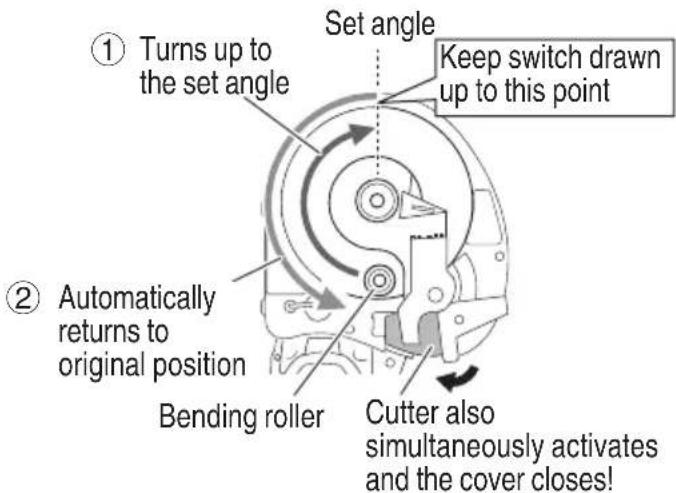 Set angle

① Turns up to the set angle

Keep switch drawn up to this point

② Automatically returns to original position

Bending roller

Cutter also simultaneously activates and the cover closes!