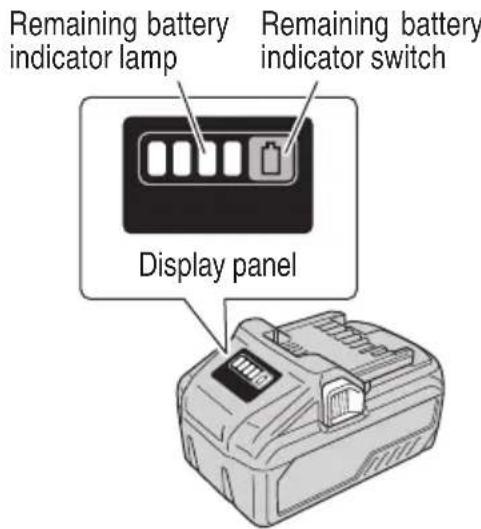 Remaining battery indicator lamp

Remaining battery indicator switch

Display panel