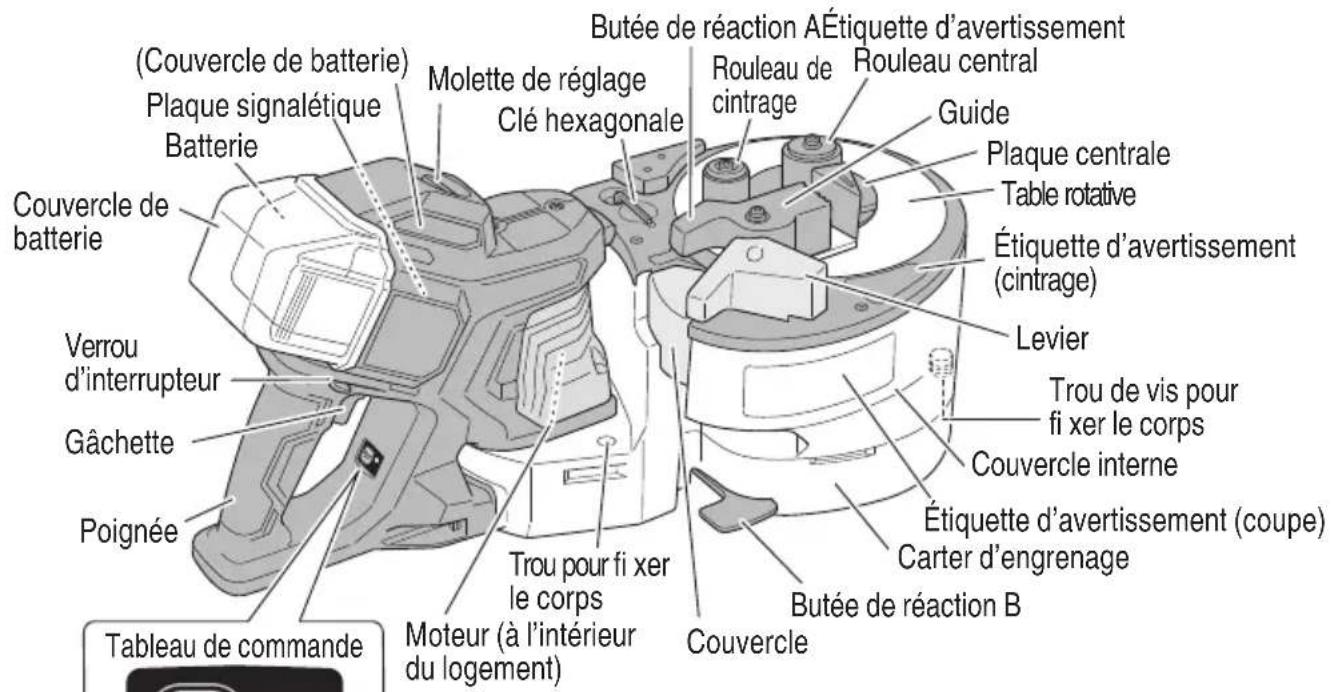 Butée de réaction A
Étiquette d'avertissement
(Couvercle de batterie)
Molette de réglage
Rouleau de cintrage
Rouleau central
Plaque signalétique
Clé hexagonale
Guide
Batterie
Plaque centrale
Table rotative
Couvercle de batterie
Étiquette d'avertissement (cintrage)
Levier
Verrou d'interrupteur
Trou de vis pour fi xer le corps
Gâchette
Couvercle interne
Étiquette d'avertissement (coupe)
Poignée
Carter d'engrenage
Trou pour fi xer le corps
Butée de réaction B
Tableau de commande
Moteur (à l'intérieur du logement)
Couvercle