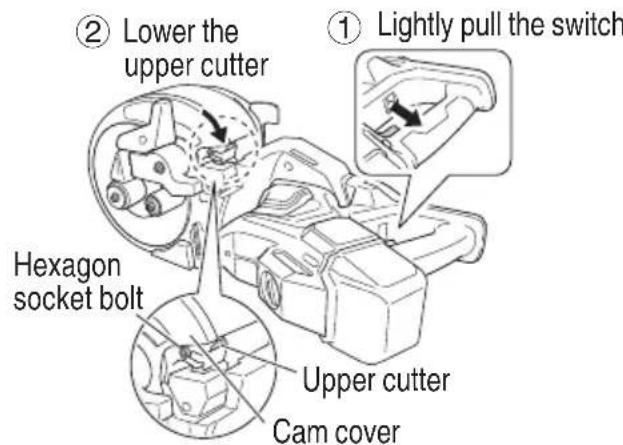 ② Lower the upper cutter

① Lightly pull the switch

Hexagon socket bolt

Upper cutter

Cam cover