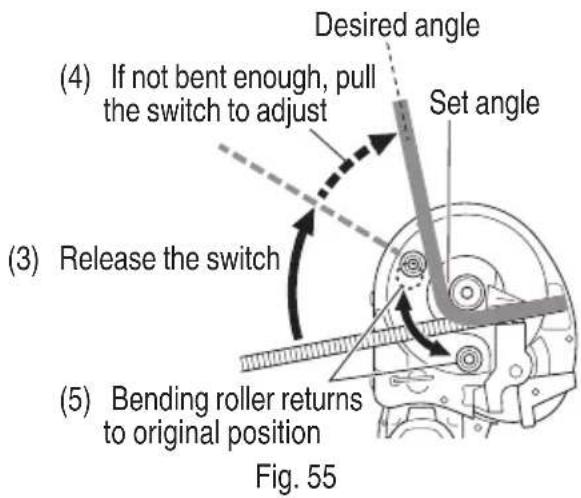 Desired angle

(4) If not bent enough, pull the switch to adjust

Set angle

(3) Release the switch

(5) Bending roller returns to original position

Fig. 55