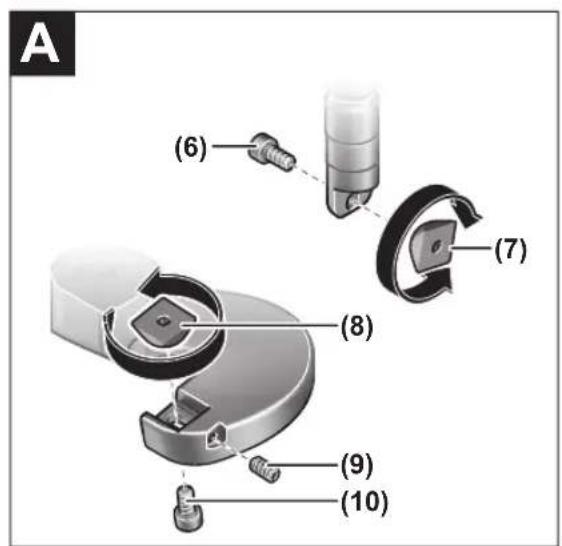 A

(6)

(7)

(8)

(9)

(10)