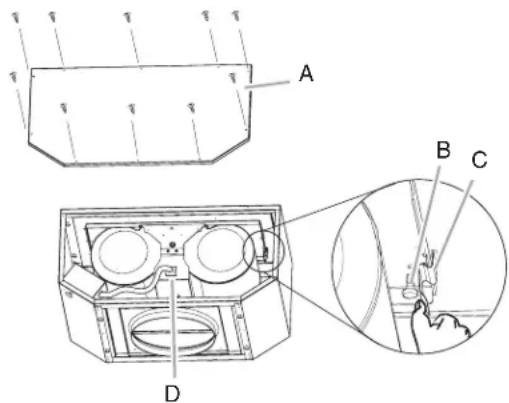 A

B

C

D