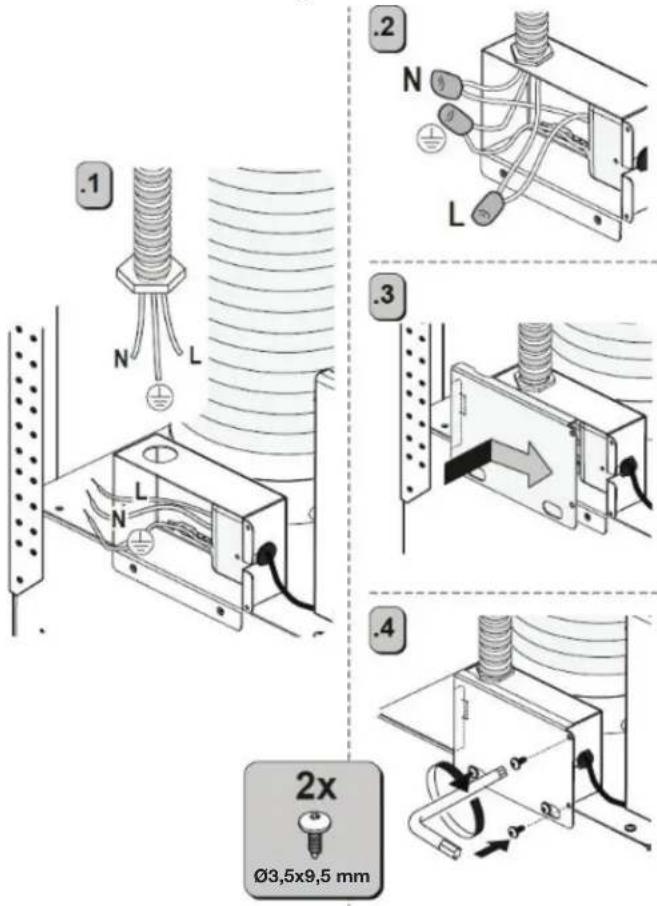 .1

N L

L
N

.2

N

L

.3

.4

2x

Ø3,5x9,5 mm