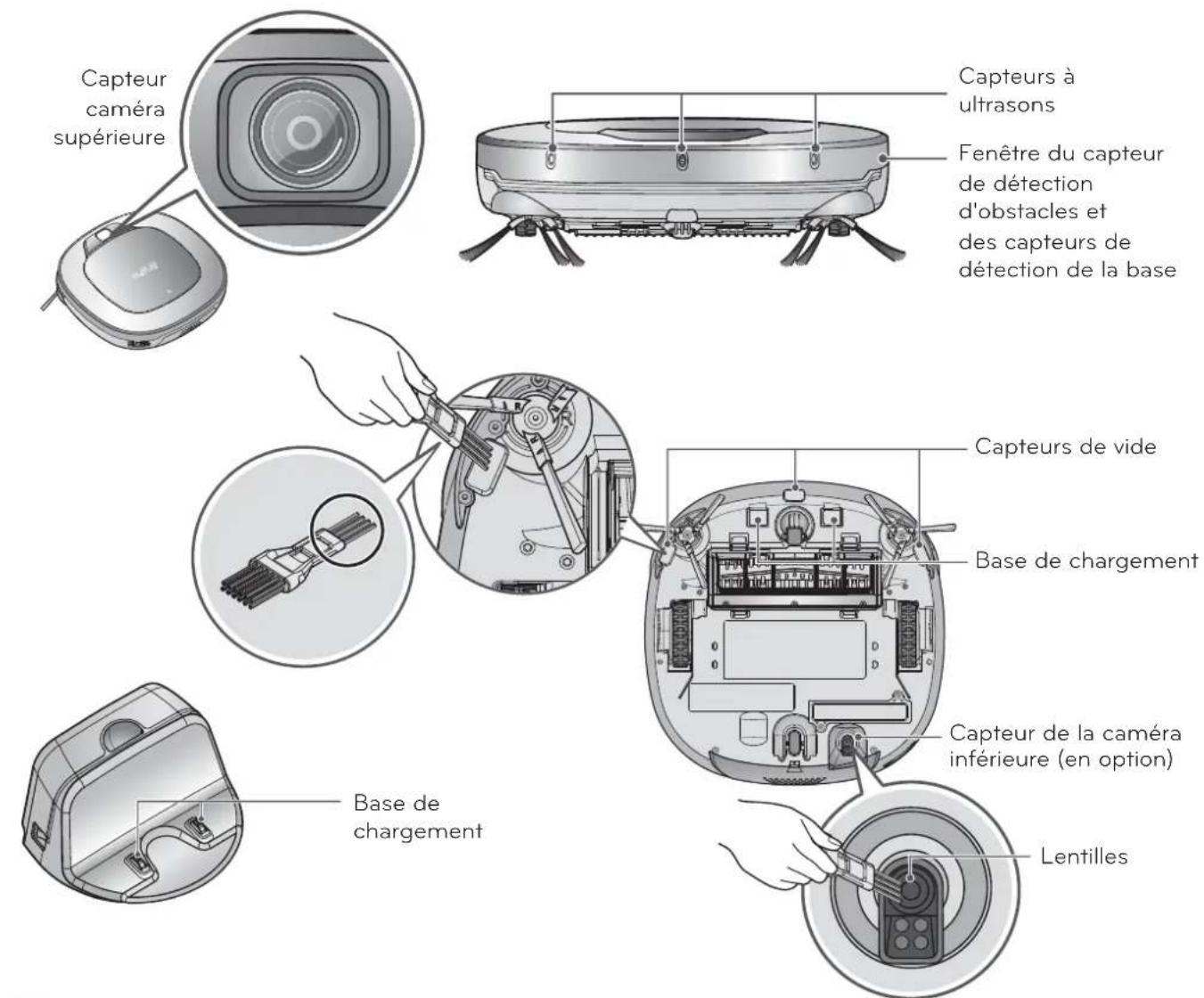 Capteur caméra supérieure

Capteurs à ultrasons

Fenêtre du capteur de détection d'obstacles et des capteurs de détection de la base

Capteurs de vide

Base de chargement

Capteur de la caméra inférieure (en option)

Base de chargement

Lentilles