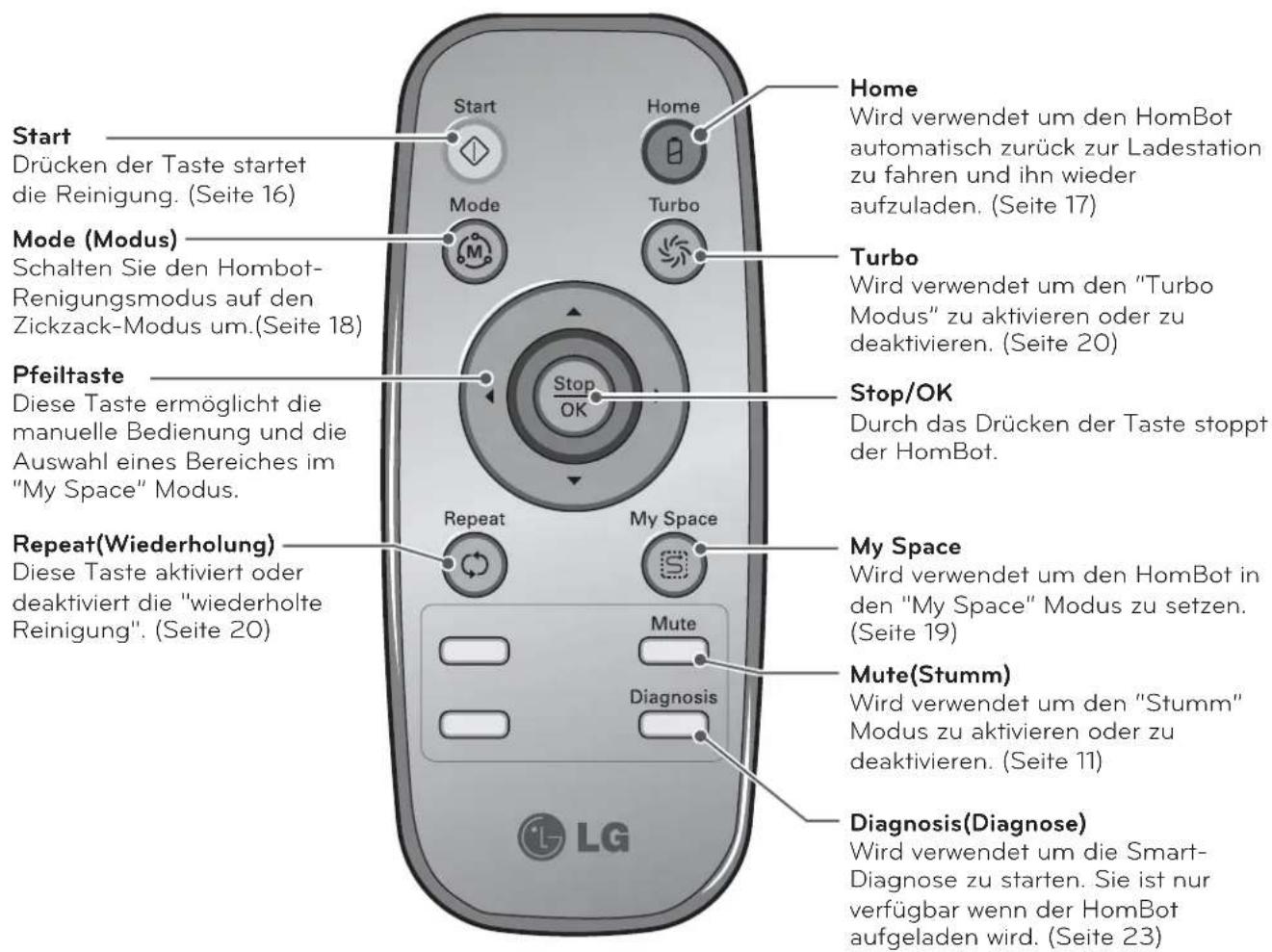 Start
Drücken der Taste startet die Reinigung. (Seite 16)

Mode (Modus)
Schalten Sie den Hombot-Renigungsmodus auf den Zickzack-Modus um.(Seite 18)

Pfeiltaste
Diese Taste ermöglicht die manuelle Bedienung und die Auswahl eines Bereiches im "My Space" Modus.

Repeat(Wiederholung)
Diese Taste aktiviert oder deaktiviert die "wiederholte Reinigung". (Seite 20)

Start
Home
Mode
Turbo
Stop
OK
Repeat
My Space
Mute
Diagnosis
LG

Home
Wird verwendet um den HomBot automatisch zurück zur Ladestation zu fahren und ihn wieder aufzuladen. (Seite 17)

Turbo
Wird verwendet um den "Turbo Modus" zu aktivieren oder zu deaktivieren. (Seite 20)

Stop/OK
Durch das Drücken der Taste stoppt der HomBot.

My Space
Wird verwendet um den HomBot in den "My Space" Modus zu setzen. (Seite 19)

Mute(Stumm)
Wird verwendet um den "Stumm" Modus zu aktivieren oder zu deaktivieren. (Seite 11)

Diagnosis(Diagnose)
Wird verwendet um die Smart-Diagnose zu starten. Sie ist nur verfügbar wenn der HomBot aufgeladen wird. (Seite 23)