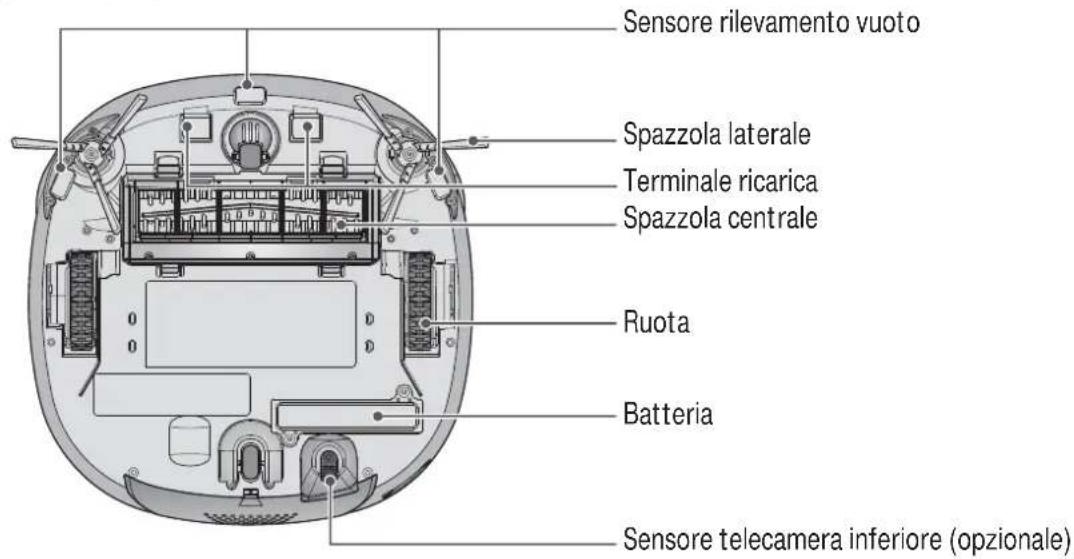 Sensore rilevamento vuoto
Spazzola laterale
Terminale ricarica
Spazzola centrale
Ruota
Batteria
Sensore telecamera inferiore (opzionale)