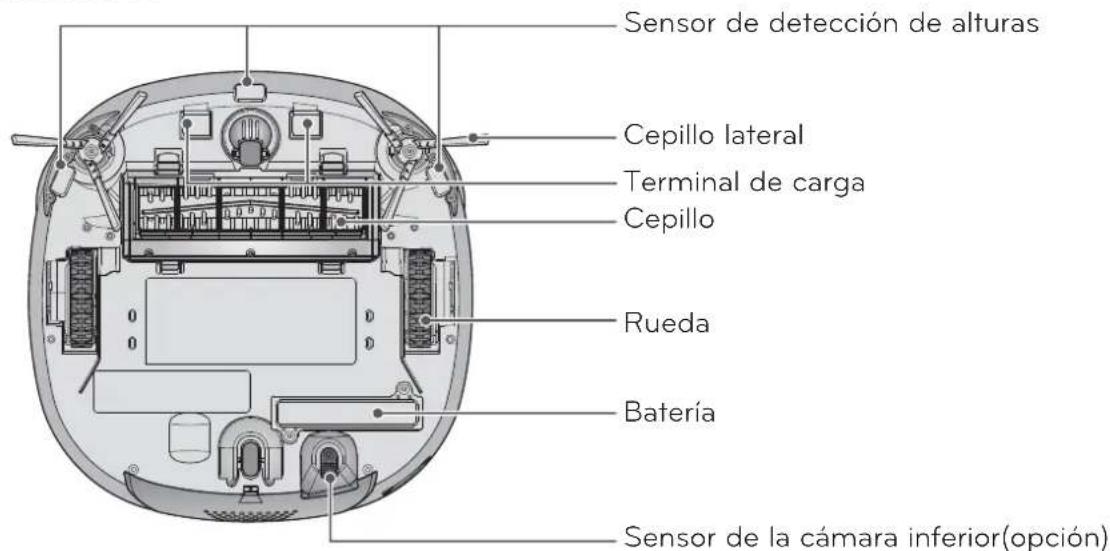 Sensor de detección de alturas
Cepillo lateral
Terminal de carga
Cepillo
Rueda
Batería
Sensor de la cámara inferior(opción)