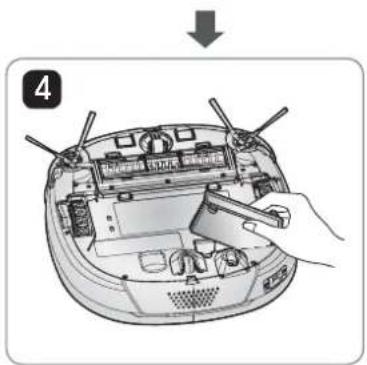 4