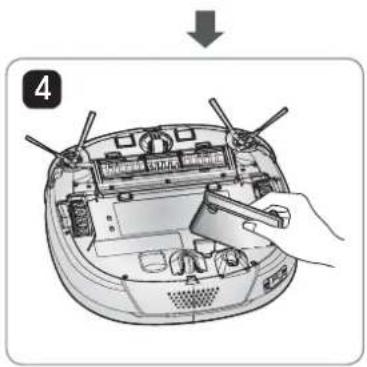 4