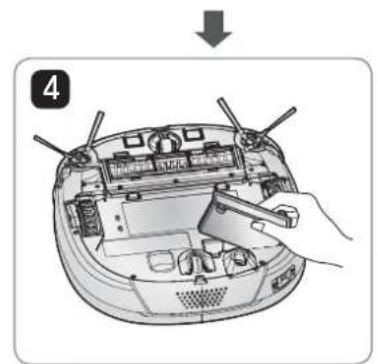 4