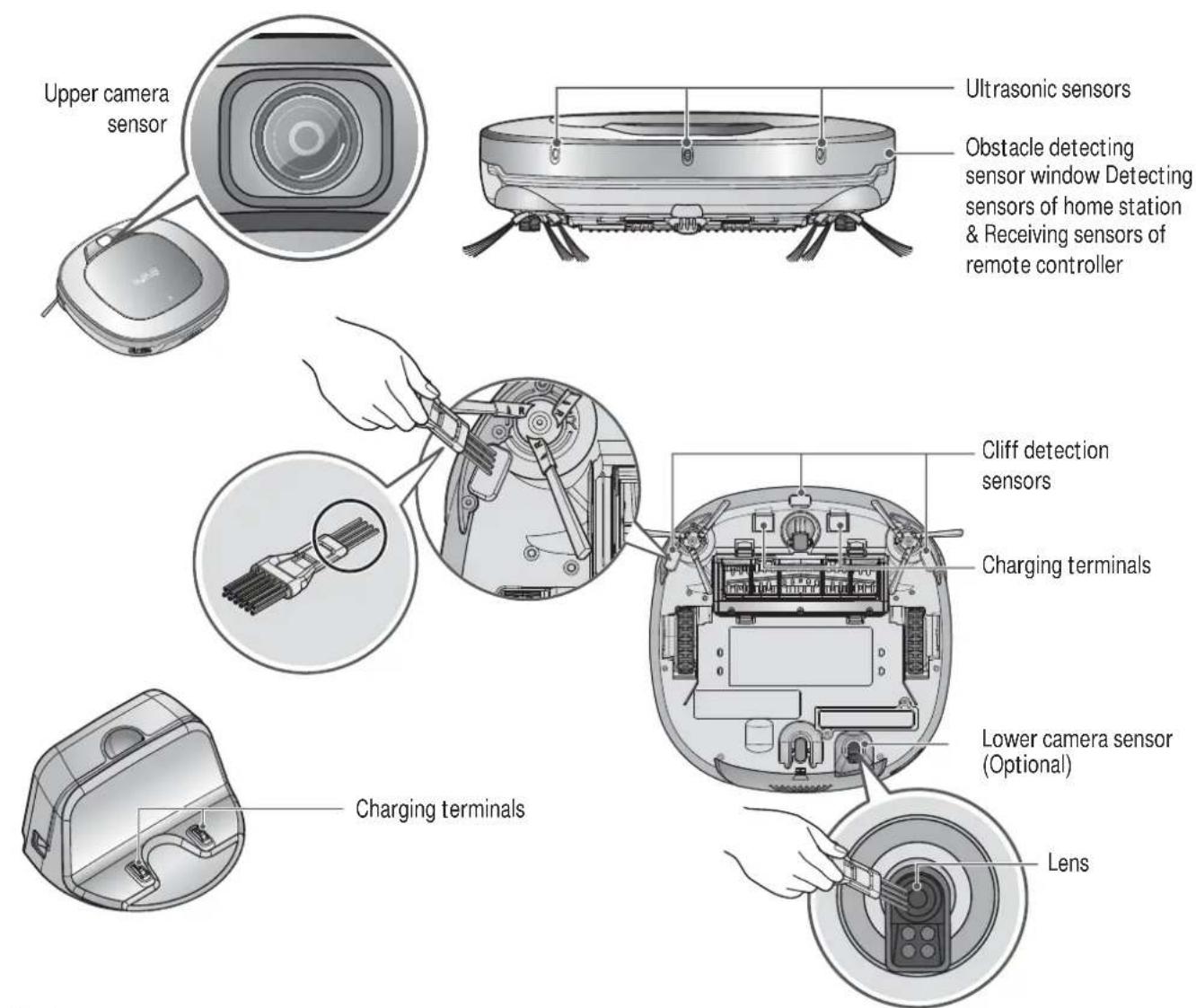 Upper camera sensor

Ultrasonic sensors

Obstacle detecting sensor window Detecting sensors of home station & Receiving sensors of remote controller

Cliff detection sensors

Charging terminals

Lower camera sensor (Optional)

Charging terminals

Lens