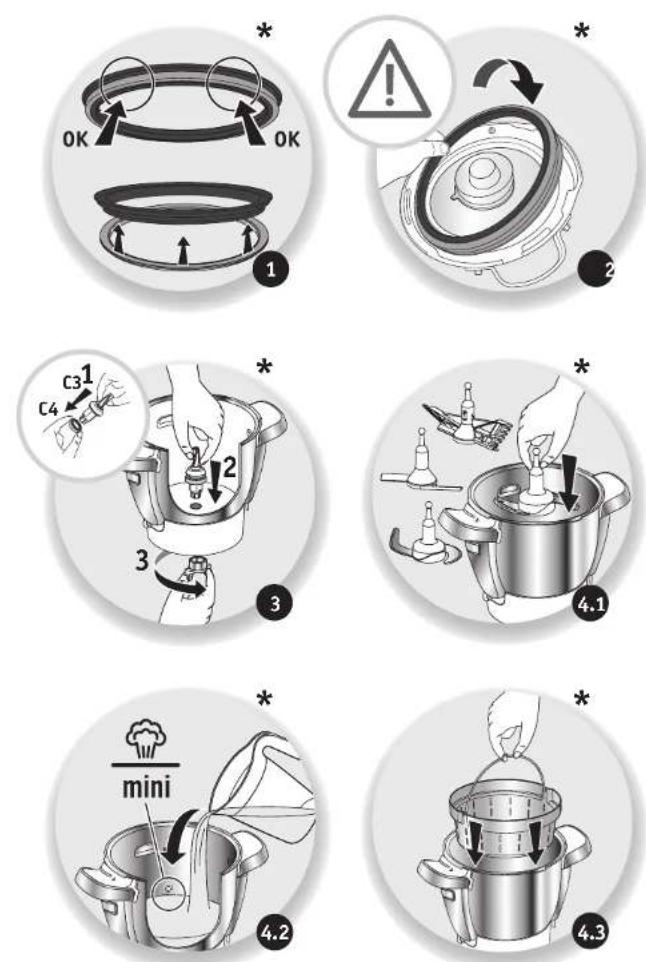 *
OK
OK
1

*
2

*
C3
1
C4
2
3
3

*
4.1

*
mini
4.2

*
4.3