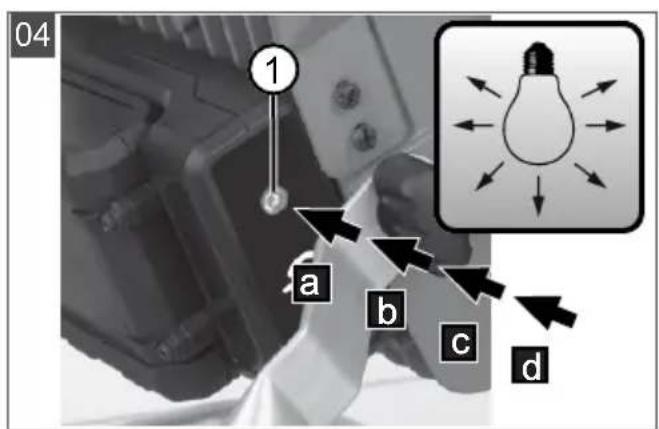 04

1

a

b

c

d