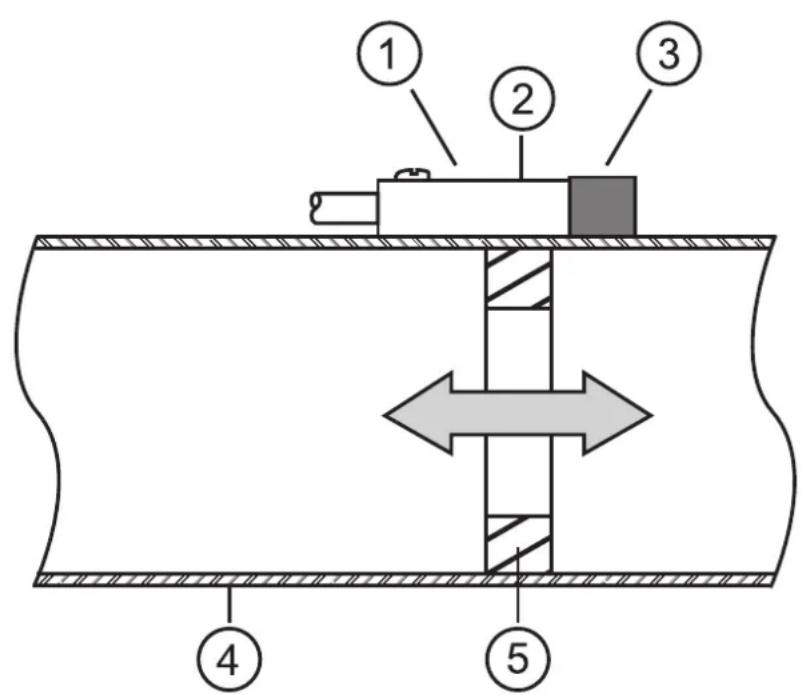 1
2
3
4
5