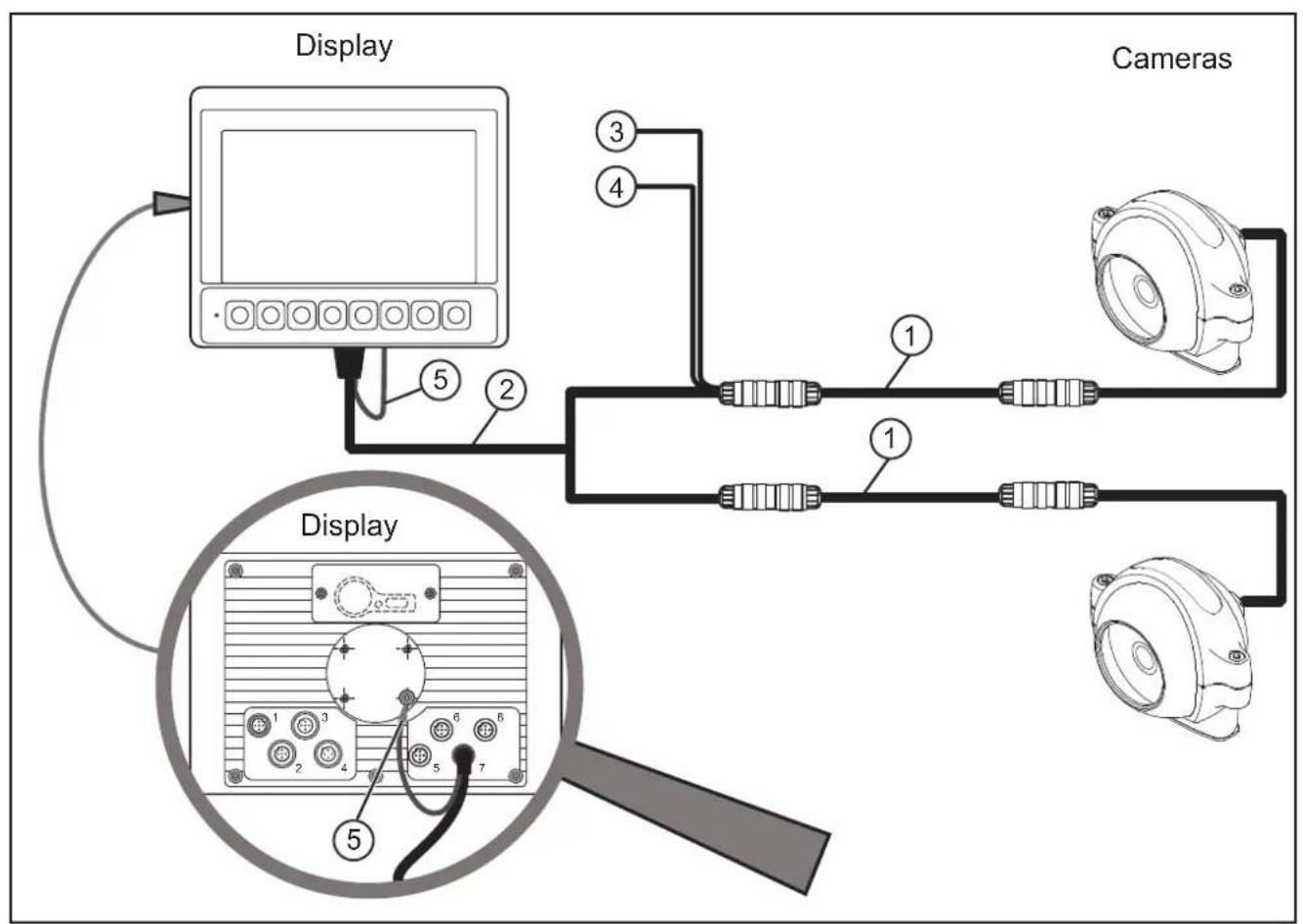 Display

Cameras

3

4

1

5

2

1

Display

1 3

2 4

6 8

5 7

5