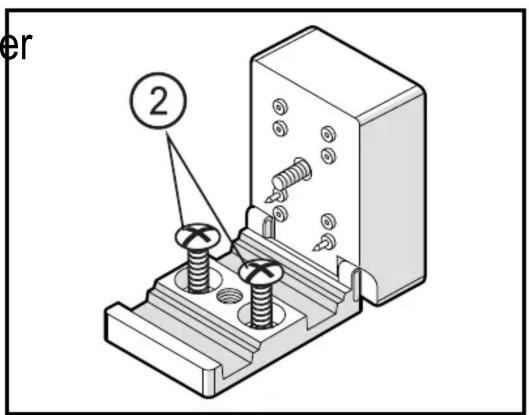 er

2