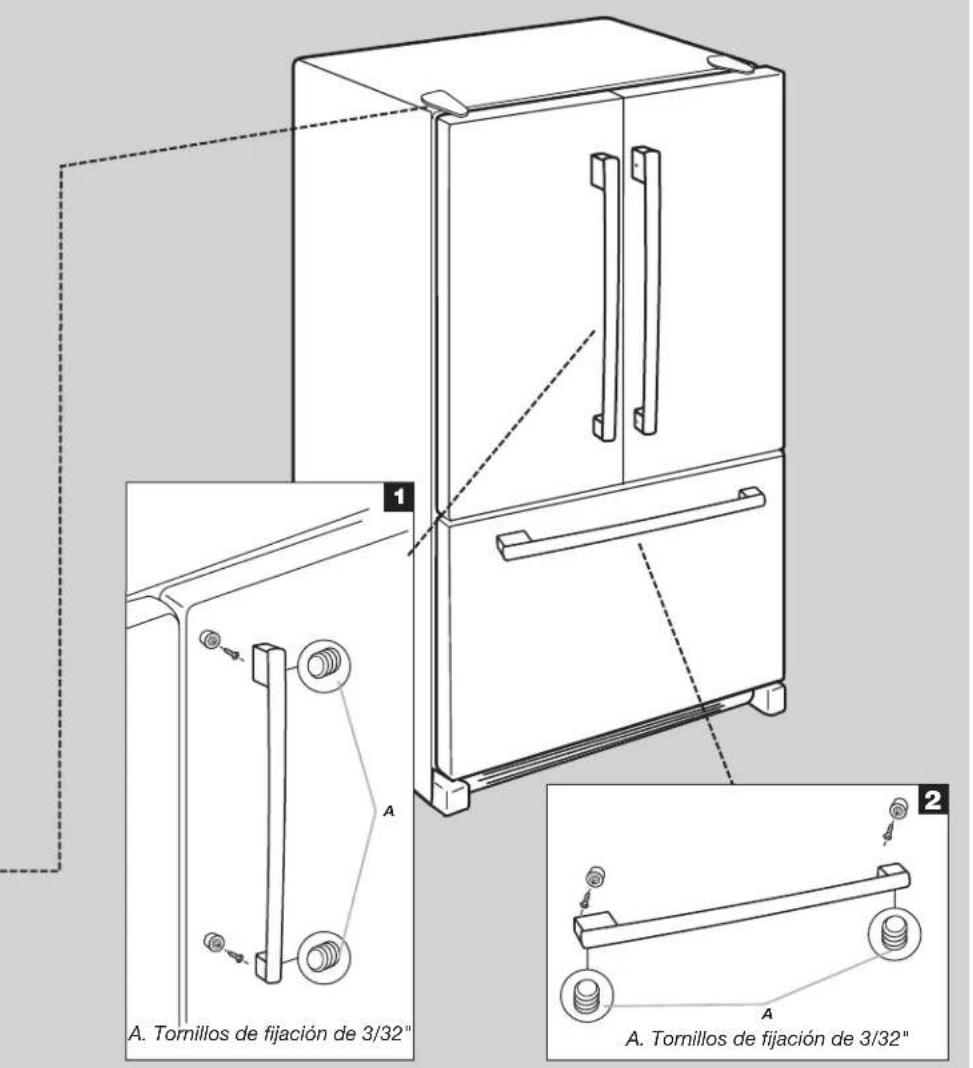 1

A

A. Tornillos de fijación de 3/32"

2

A

A. Tornillos de fijación de 3/32"