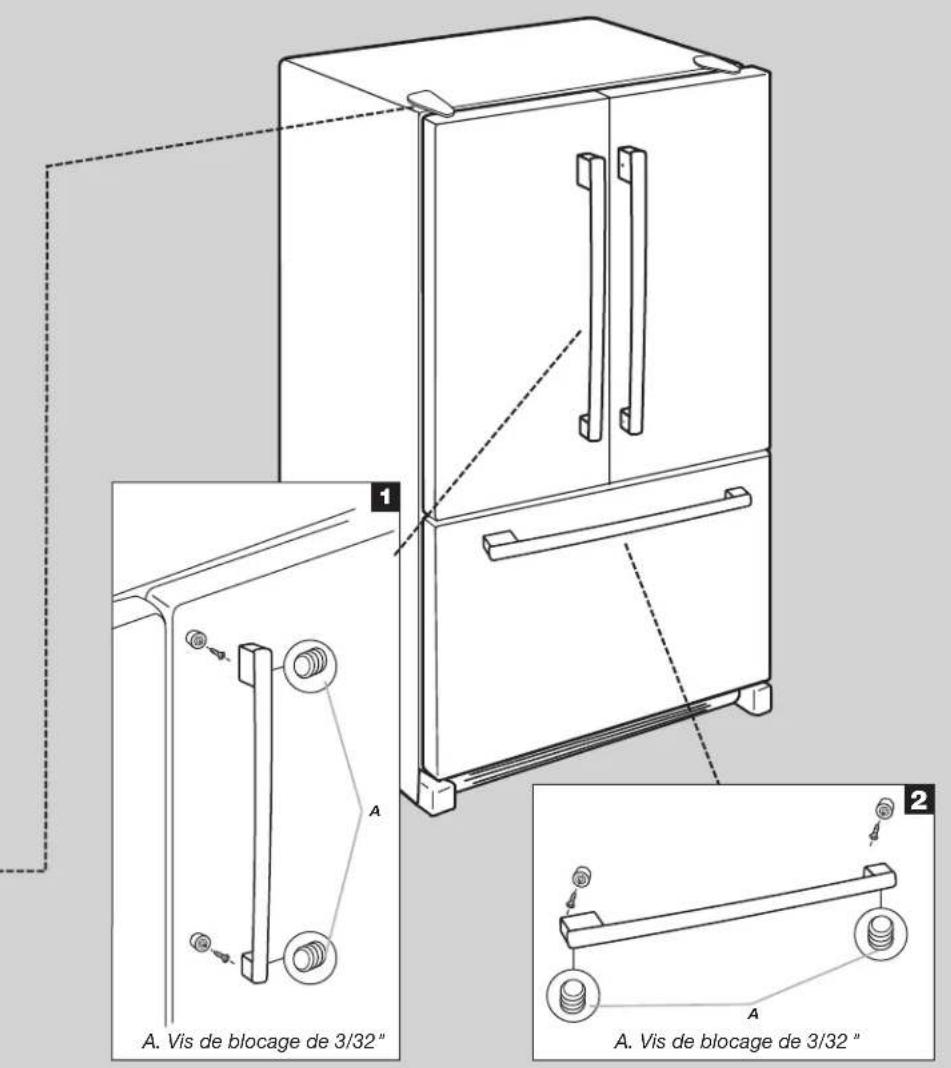 1

A

A. Vis de blocage de 3/32"

2

A

A. Vis de blocage de 3/32 "