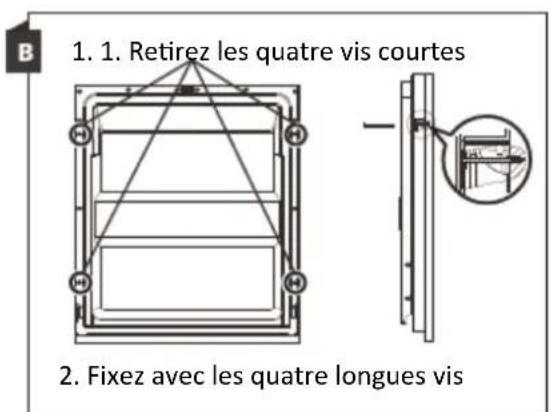 B

1. 1. Retirez les quatre vis courtes

2. Fixez avec les quatre longues vis