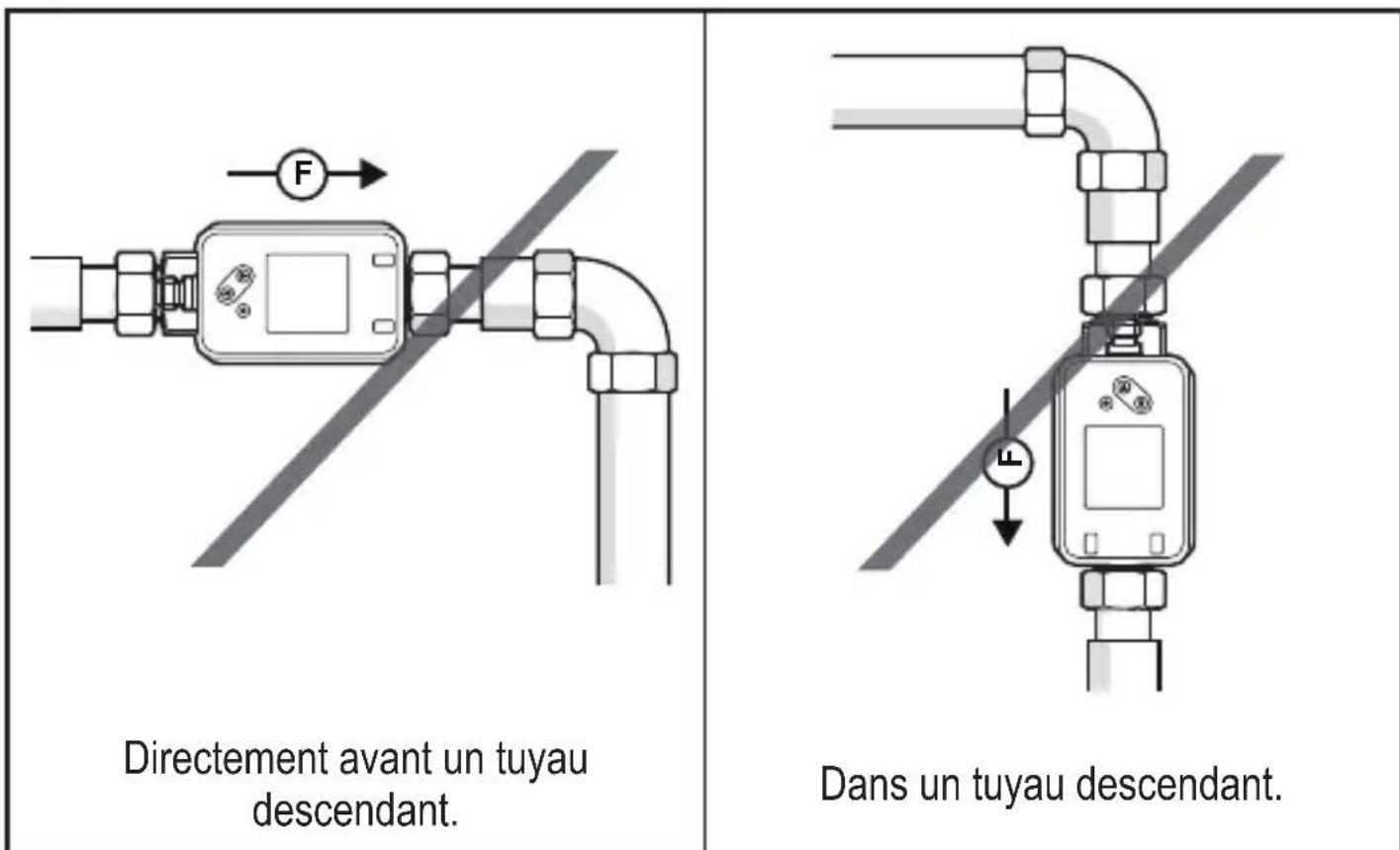 F

Directement avant un tuyau descendant.

F

Dans un tuyau descendant.