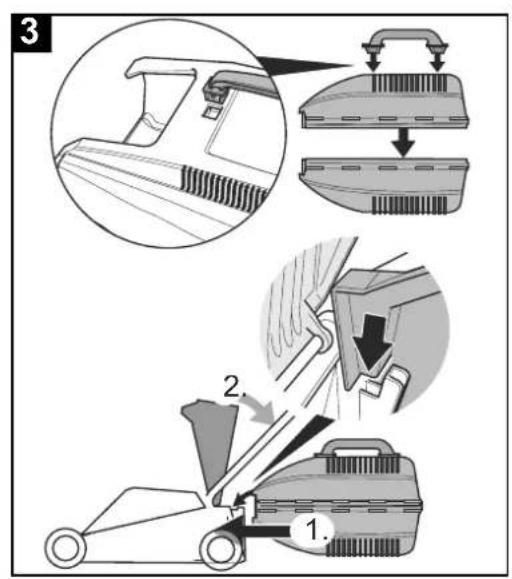 3

2.

1.