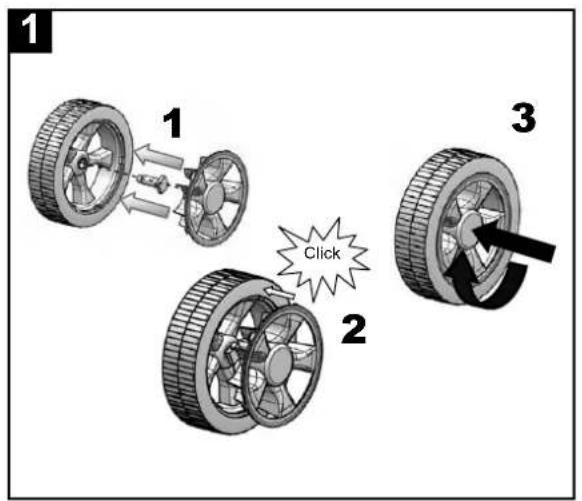 1

1

3

Click

2