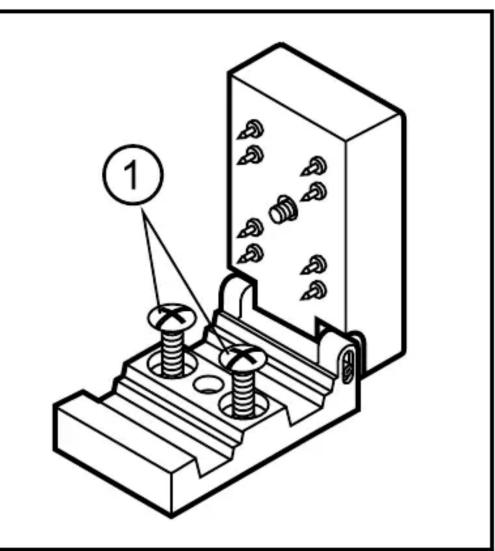 1