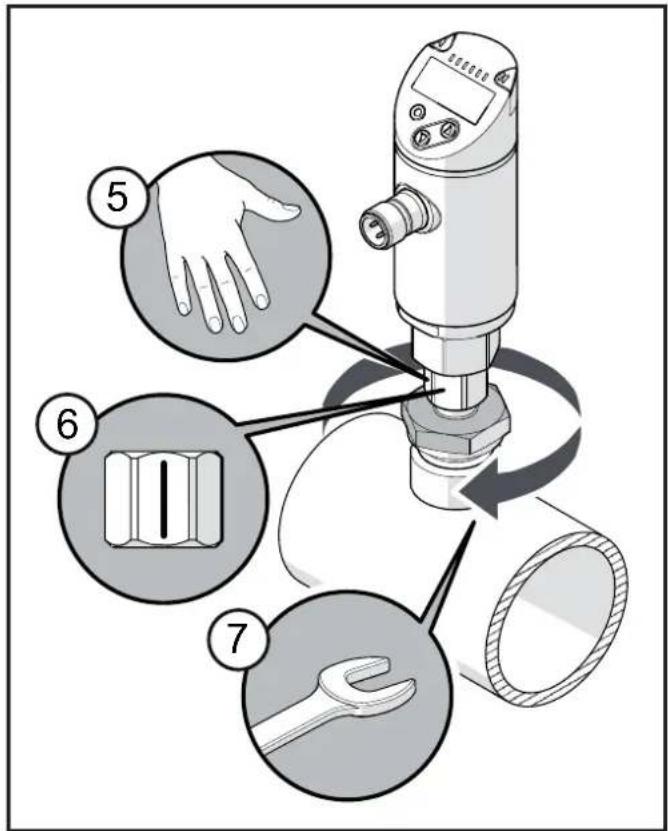 5

6

7