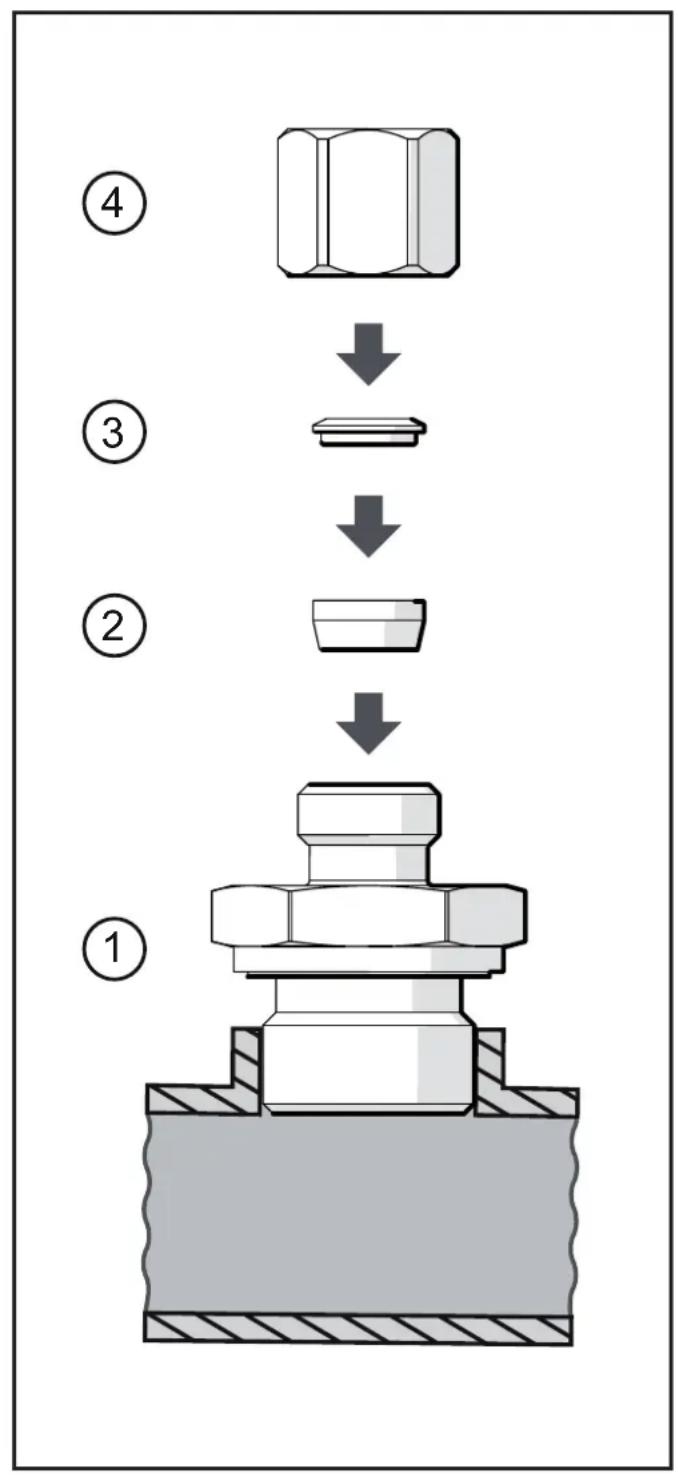 4
3
2
1