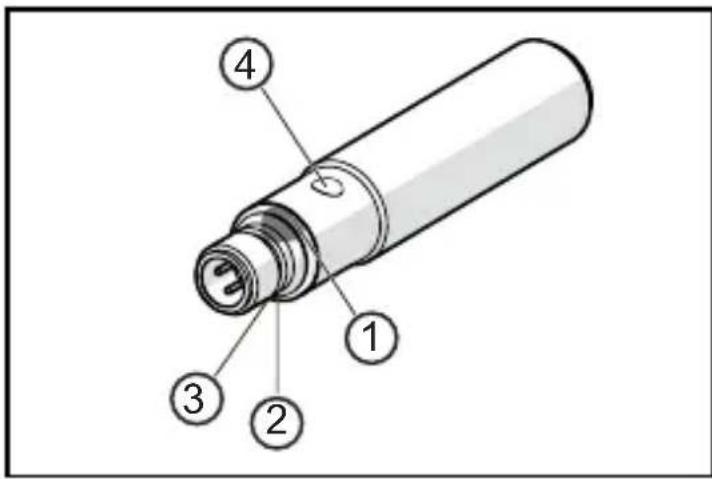 4
1
3
2