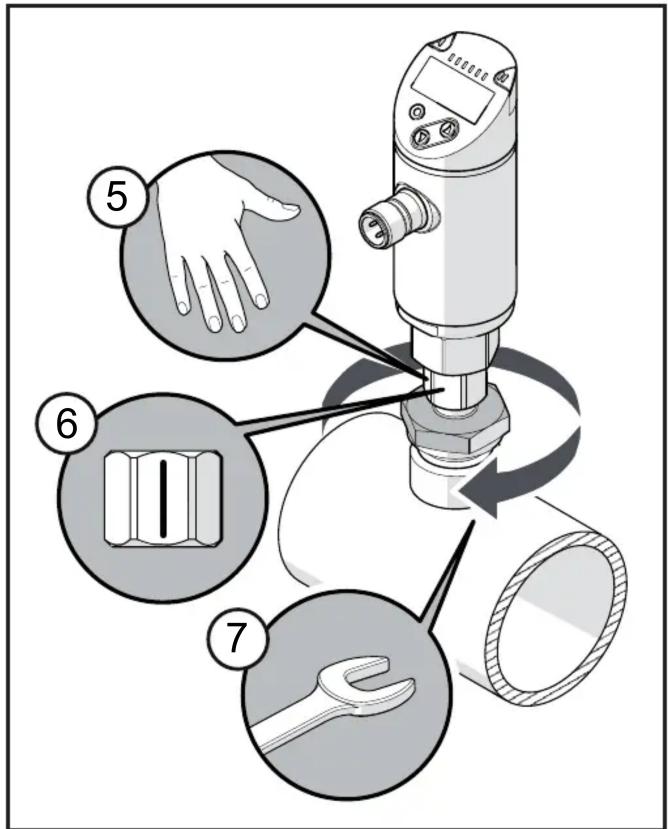 5

6

7