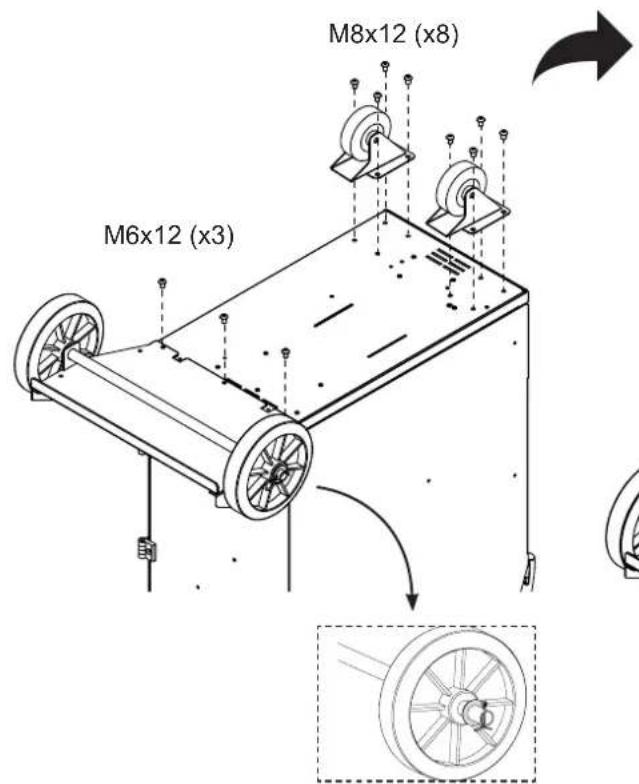 M8x12 (x8)

M6x12 (x3)