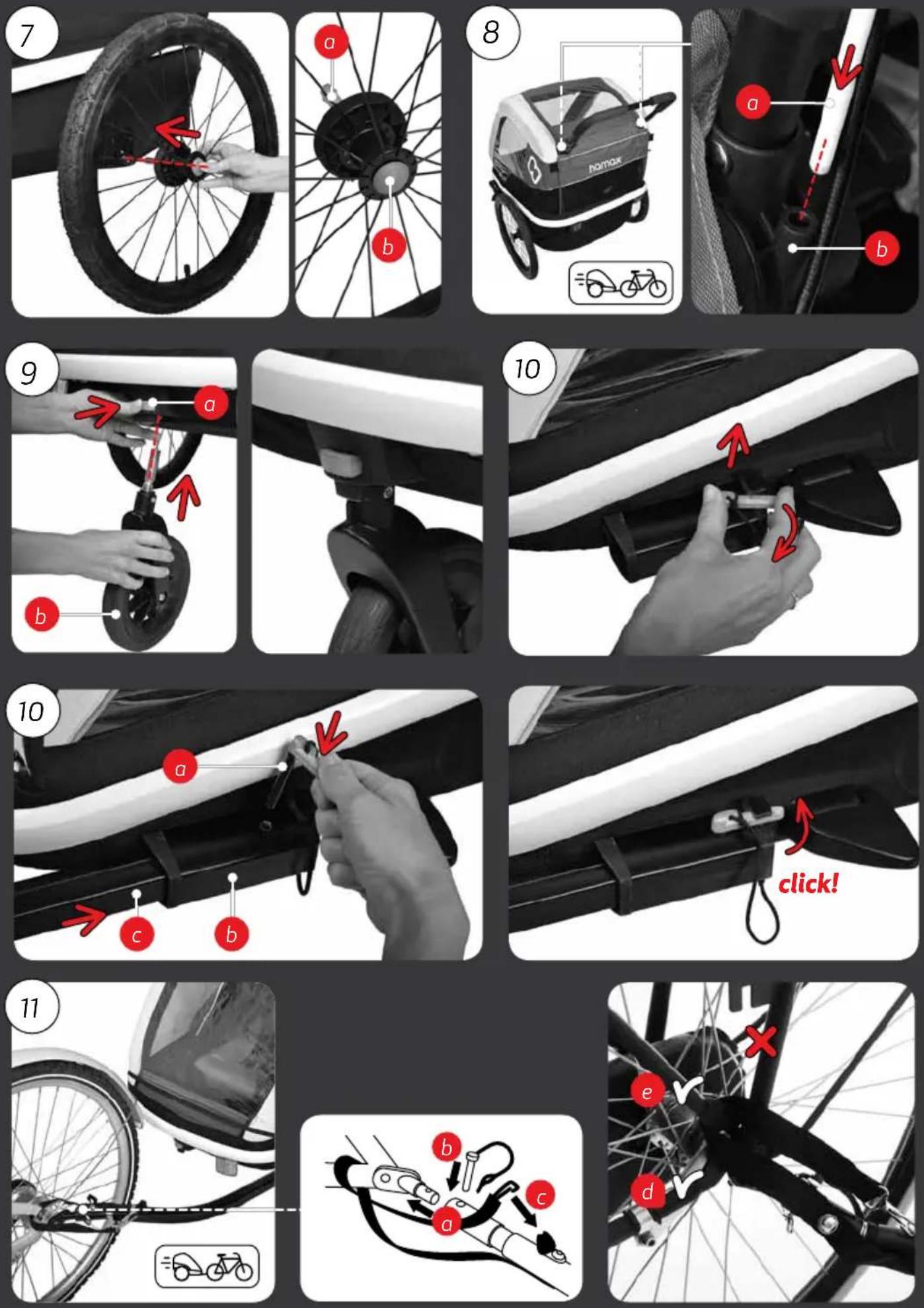 7

a

b

8

hamax

a

b

9

a

b

10

10

a

c

b

click!

11

b

c

a

e

d