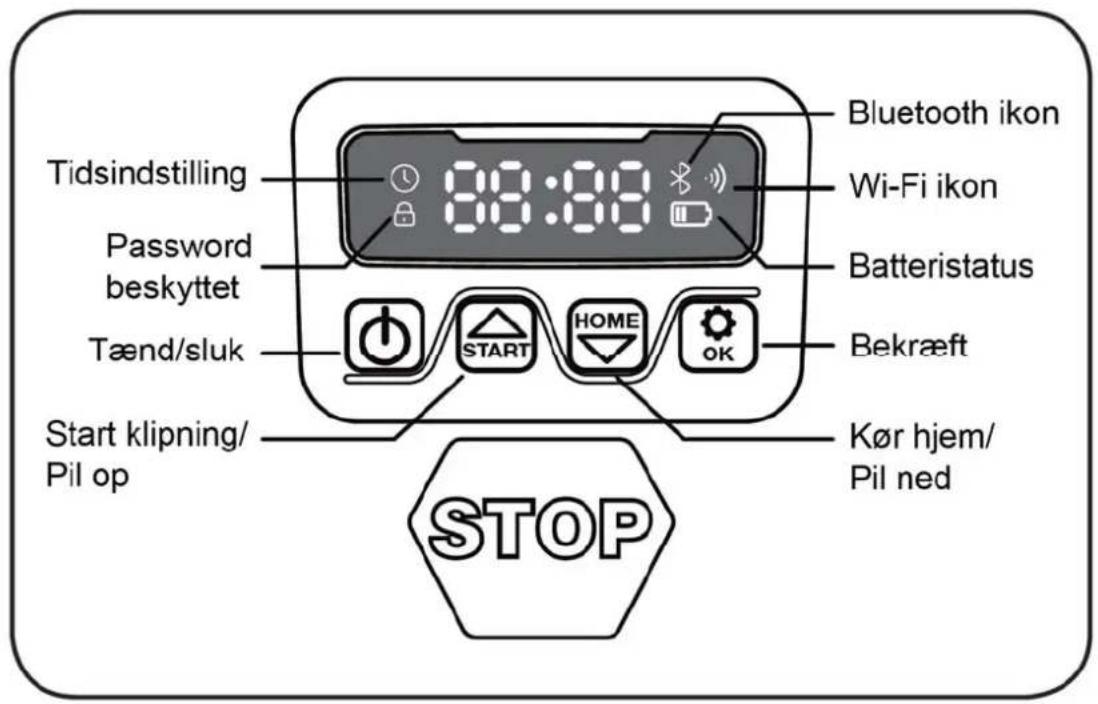 Tidsindstilling

Password beskyttet

Tænd/sluk

Start klipning/
Pil op

88:88

START

HOME

OK

STOP

Bluetooth ikon

Wi-Fi ikon

Batteristatus

Bekræft

Kør hjem/
Pil ned