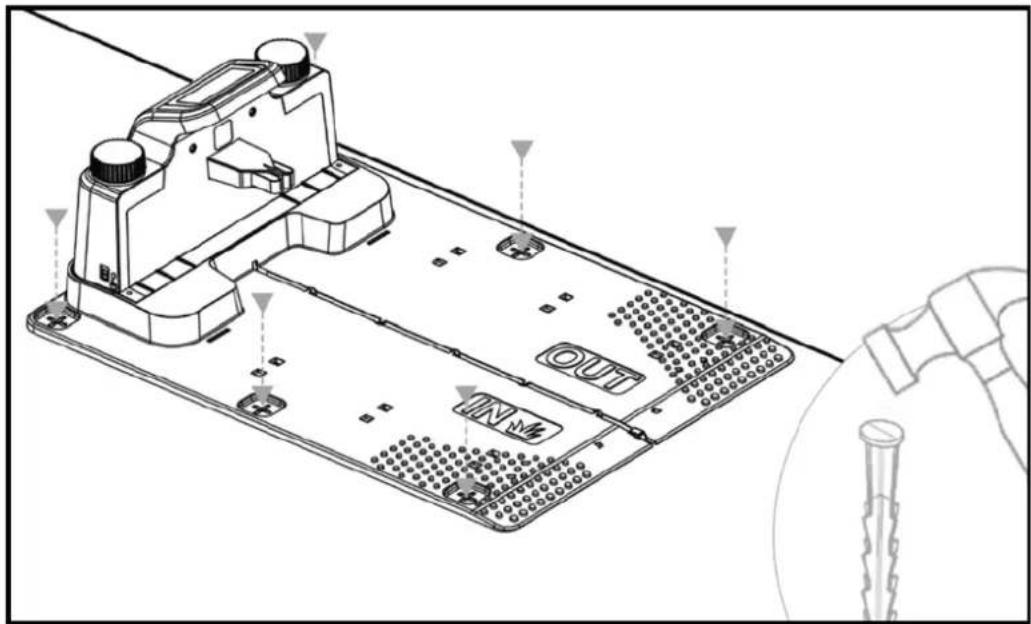 OUT

IN