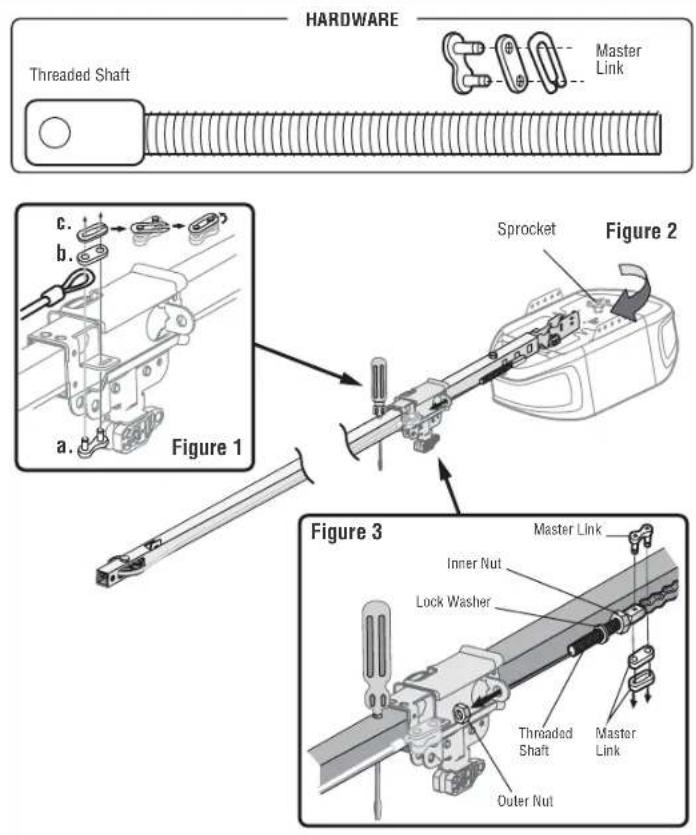 HARDWARE

Threaded Shaft

Master Link

c.

b.

a.

Figure 1

Sprocket

Figure 2

Figure 3

Master Link

Inner Nut

Lock Washer

Threaded Shaft

Master Link

Outer Nut