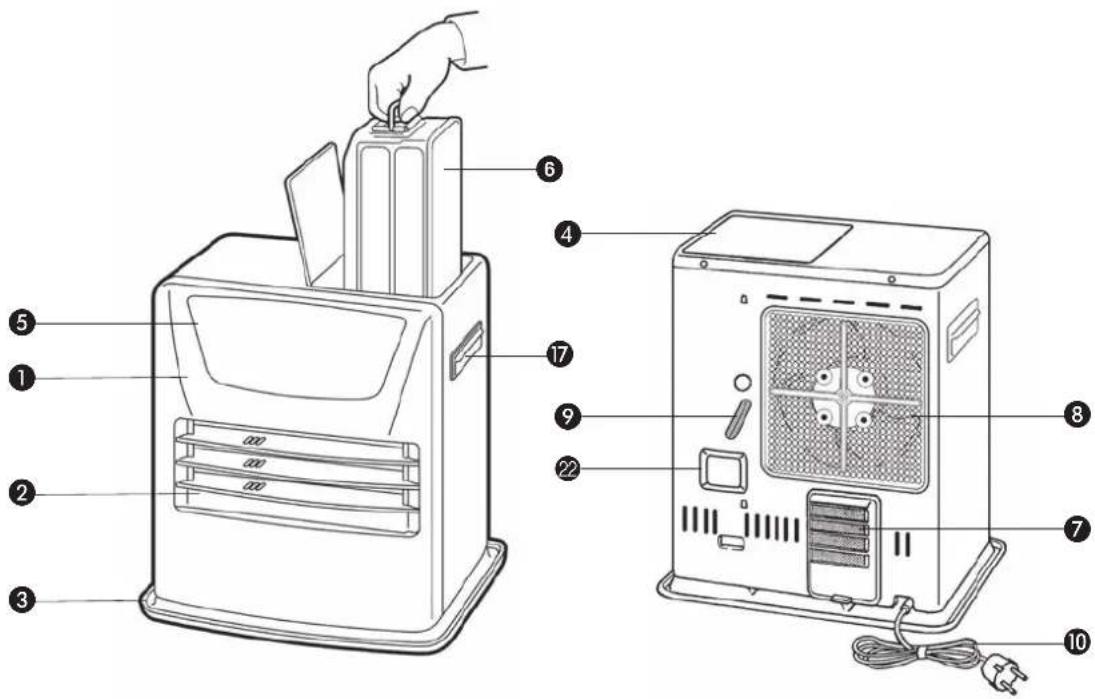 6
4
5
17
1
9
8
22
2
7
3
10