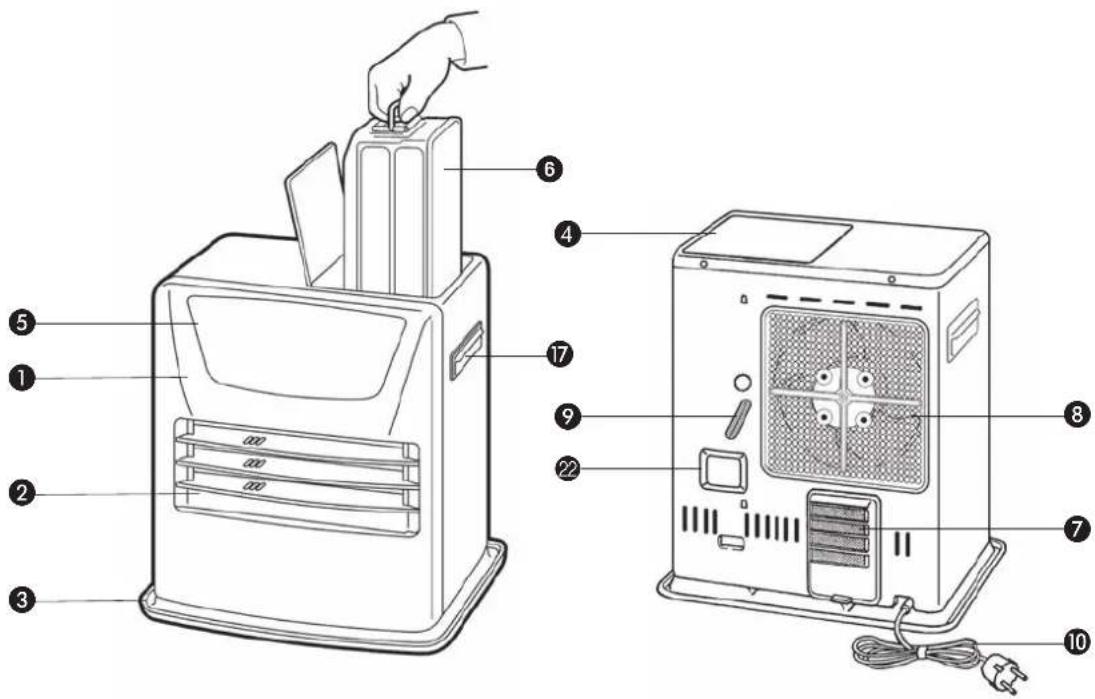 6
4
5
17
1
9
8
22
2
7
3
10