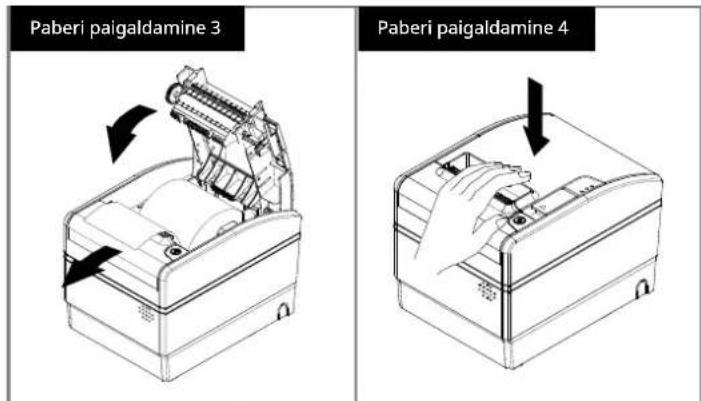 Paberi paigaldamine 3

Paberi paigaldamine 4