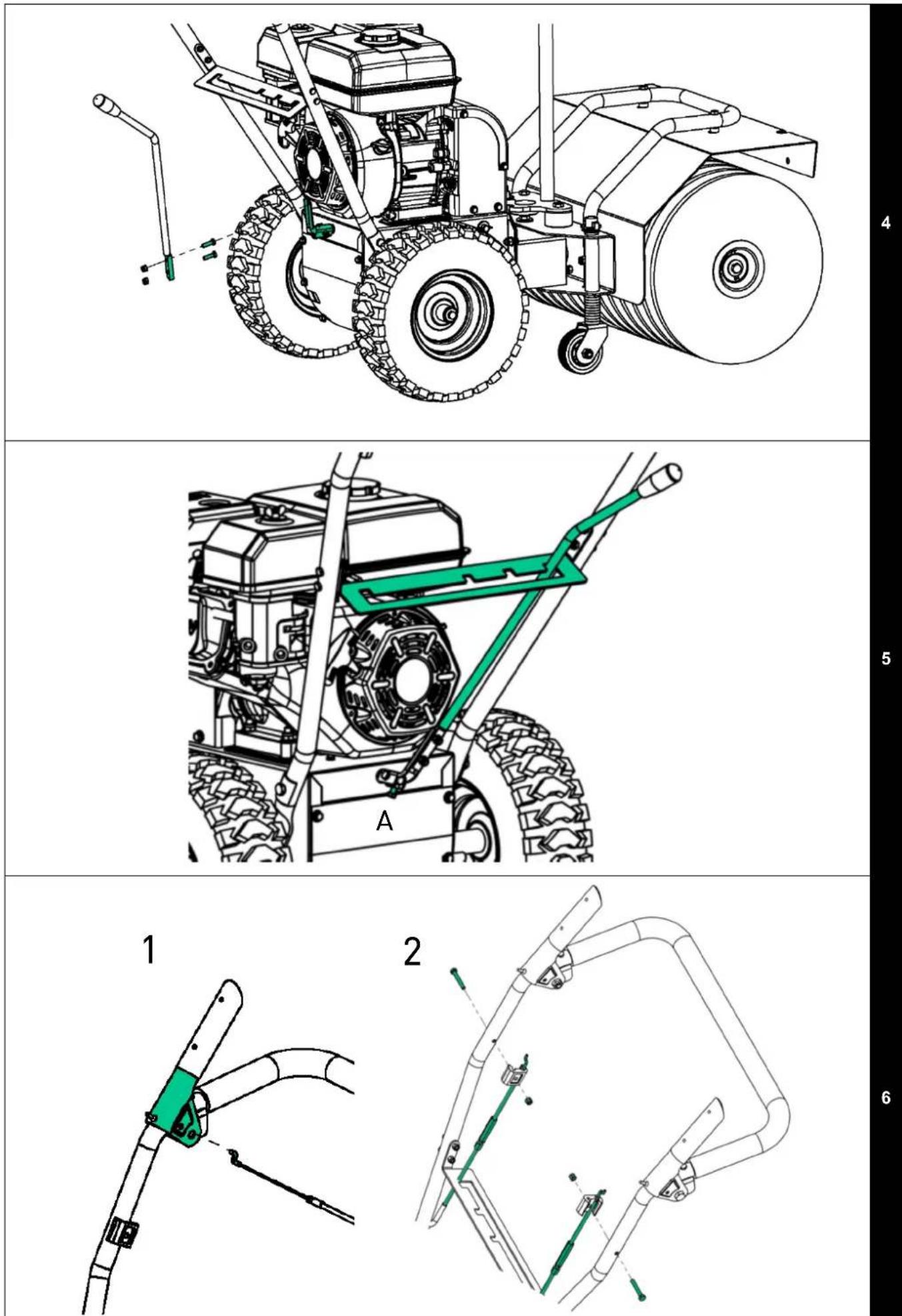 4

A

5

1

2

6