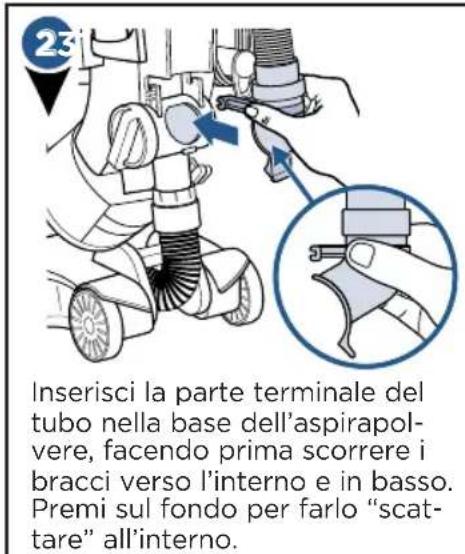 23

Inserisci la parte terminale del tubo nella base dell'aspirapolvere, facendo prima scorrere i bracci verso l'interno e in basso. Premi sul fondo per farlo "scattare" all'interno.