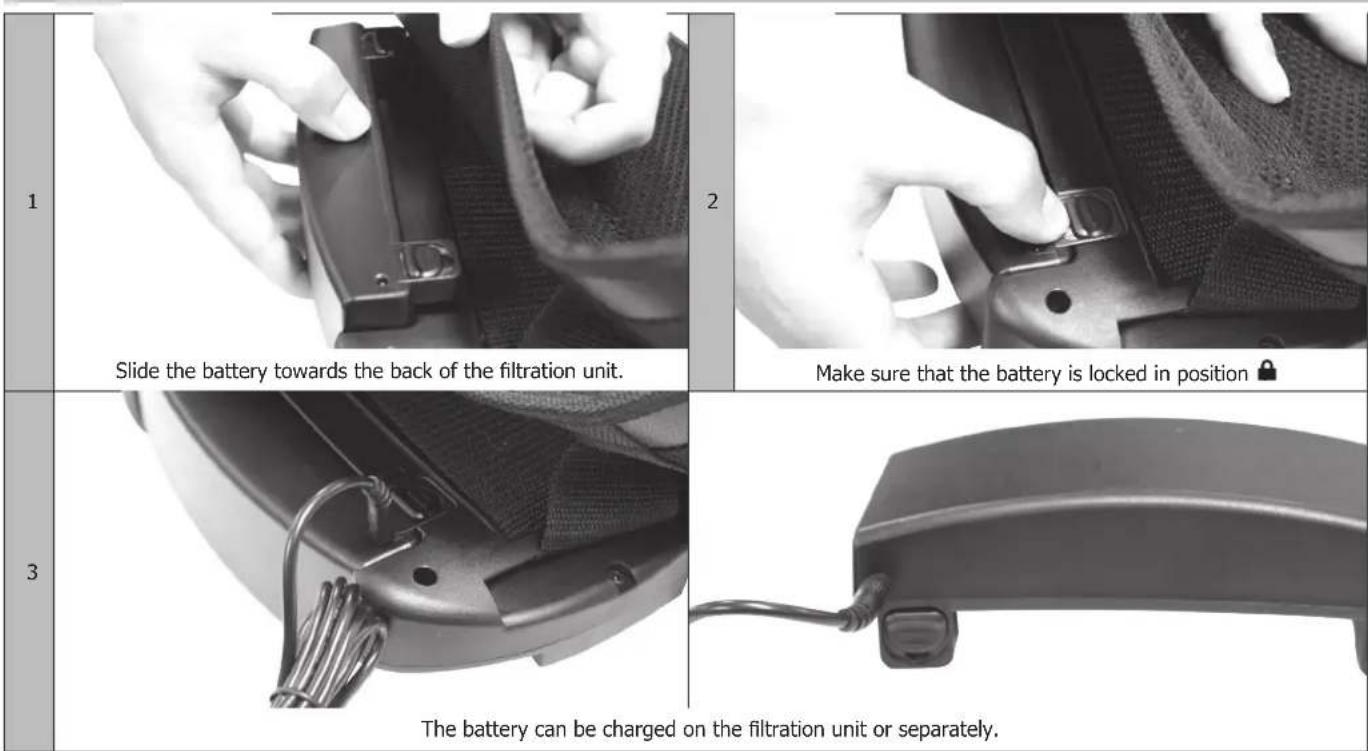 1

Slide the battery towards the back of the filtration unit.

2

Make sure that the battery is locked in position

3

The battery can be charged on the filtration unit or separately.