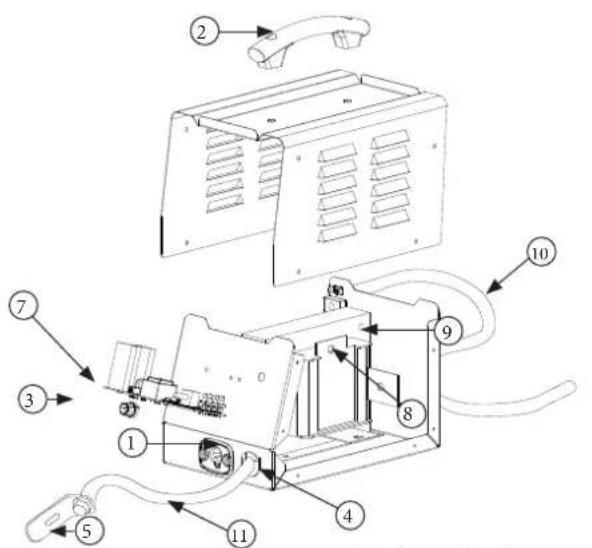 2

10

7

9

3

8

1

4

5

11